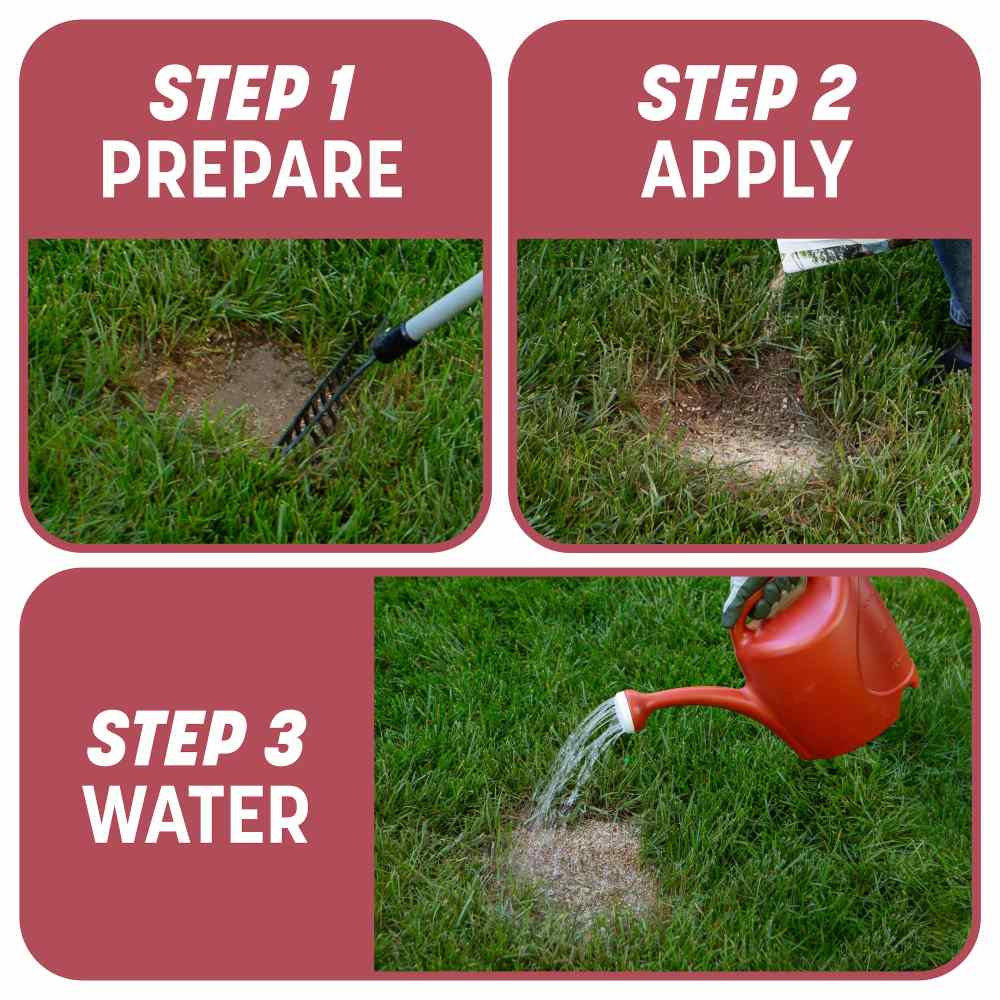 STEP 1
PREPARE

STEP 2
APPLY

STEP 3
WATER